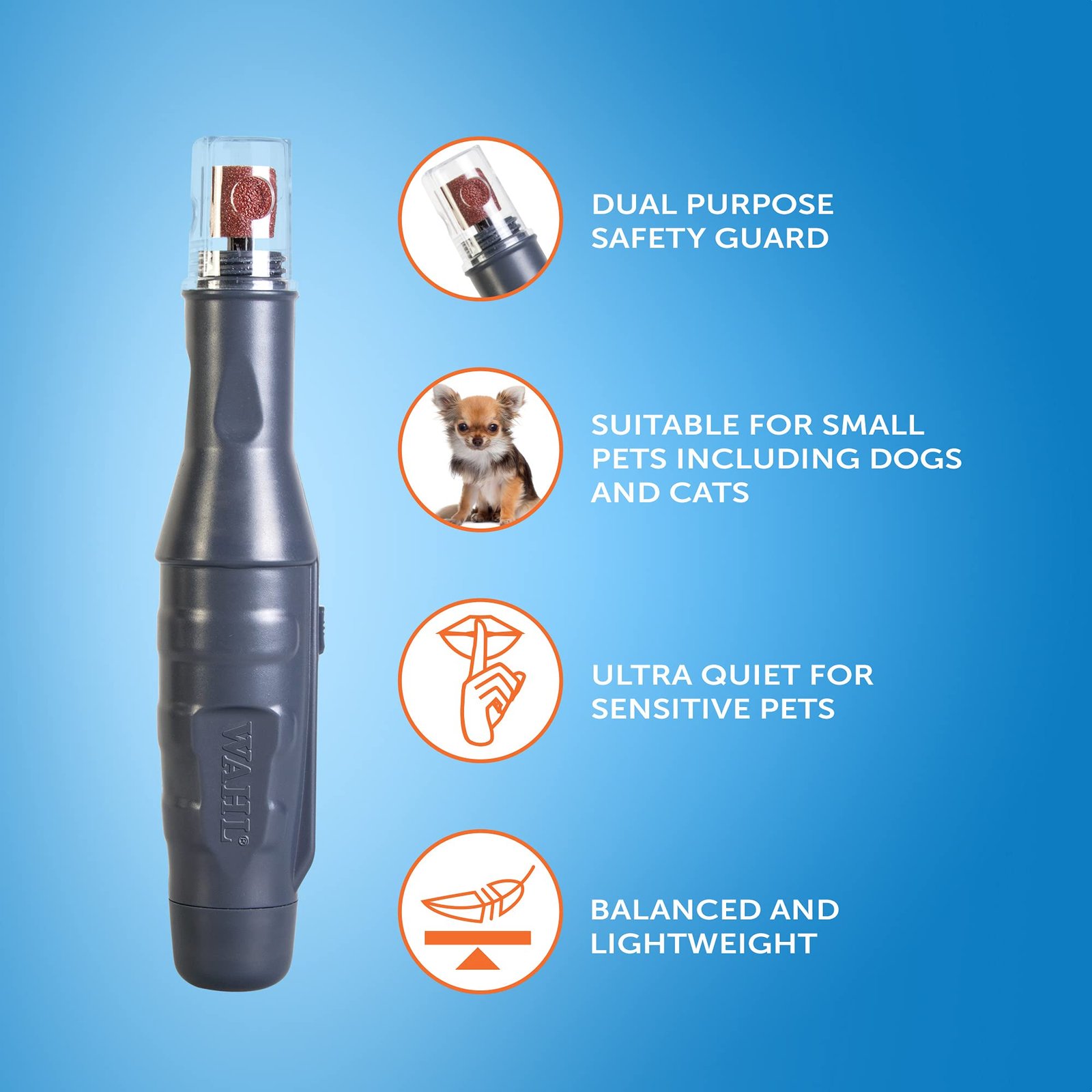 WAHL®

DUAL PURPOSE SAFETY GUARD

SUITABLE FOR SMALL PETS INCLUDING DOGS AND CATS

ULTRA QUIET FOR SENSITIVE PETS

BALANCED AND LIGHTWEIGHT