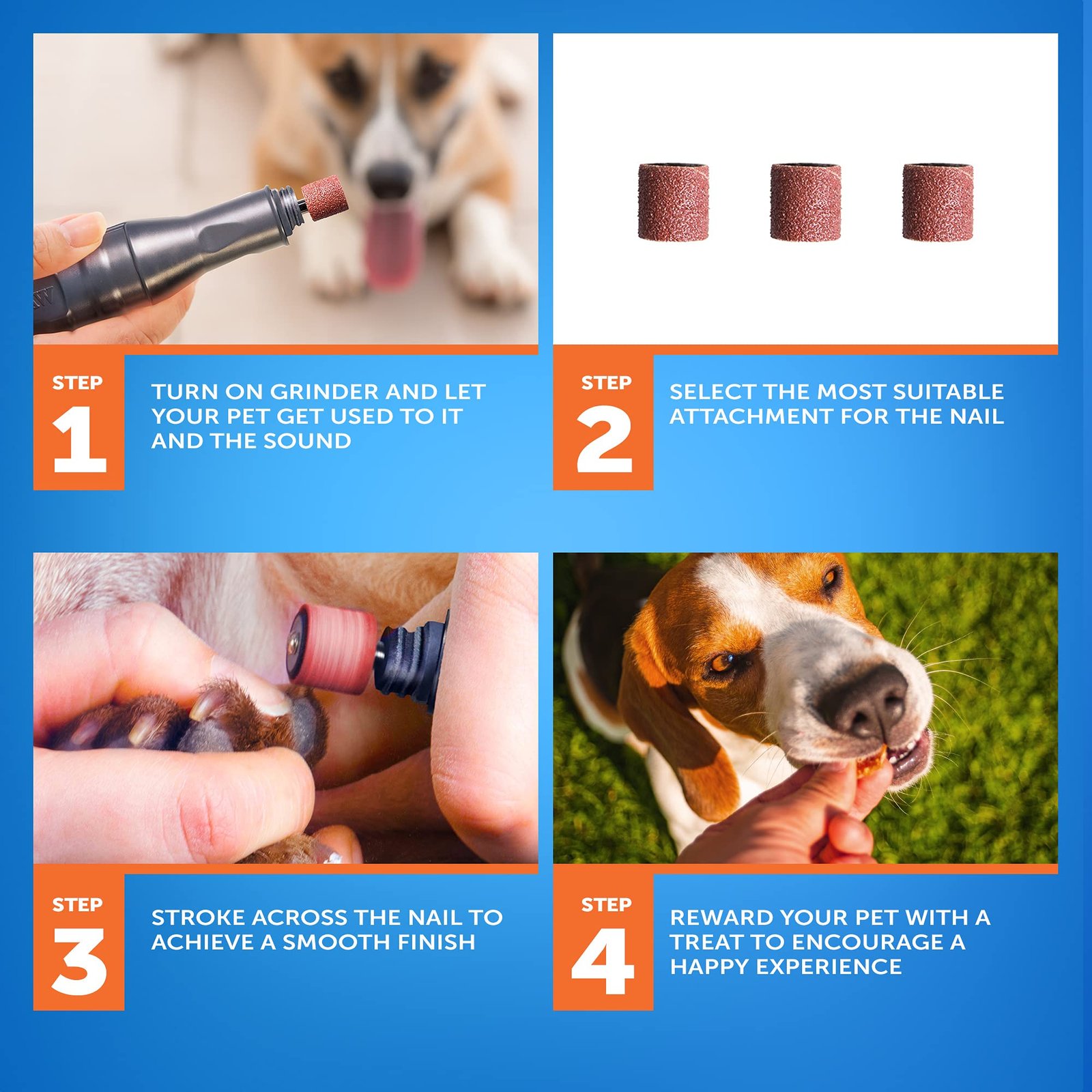 STEP 1

TURN ON GRINDER AND LET YOUR PET GET USED TO IT AND THE SOUND

STEP 2

SELECT THE MOST SUITABLE ATTACHMENT FOR THE NAIL

STEP 3

STROKE ACROSS THE NAIL TO ACHIEVE A SMOOTH FINISH

STEP 4

REWARD YOUR PET WITH A TREAT TO ENCOURAGE A HAPPY EXPERIENCE